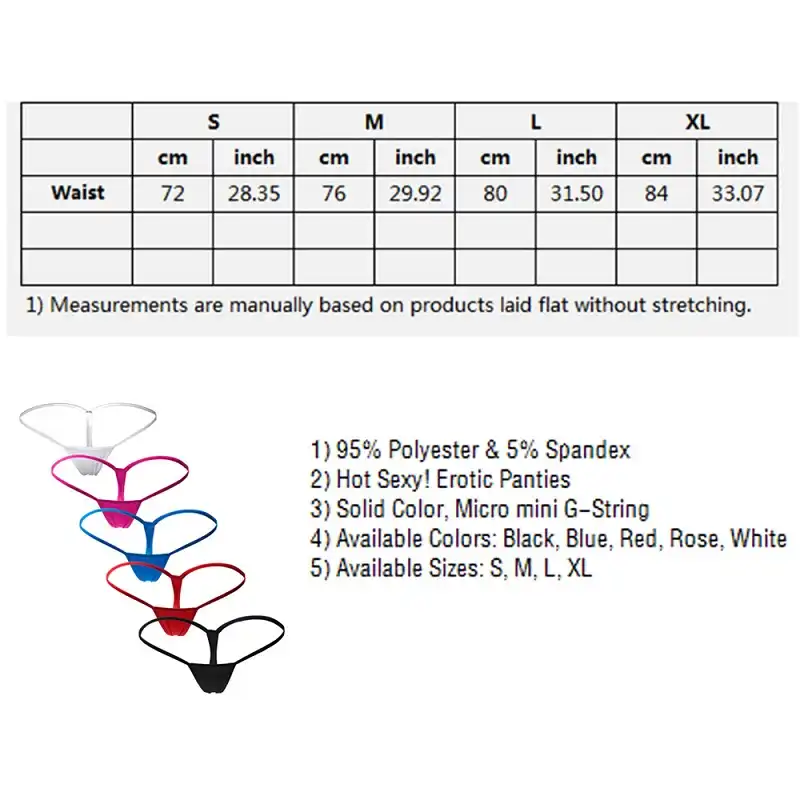 | | S | | M | | L | | XL | |
|---|---|---|---|---|---|---|---|---|
| | cm | inch | cm | inch | cm | inch | cm | inch |
| Waist | 72 | 28.35 | 76 | 29.92 | 80 | 31.50 | 84 | 33.07 |
| | | | | | | | | |
| | | | | | | | | |

1) Measurements are manually based on products laid flat without stretching.

1) 95% Polyester & 5% Spandex
2) Hot Sexy! Erotic Panties
3) Solid Color, Micro mini G-String
4) Available Colors: Black, Blue, Red, Rose, White
5) Available Sizes: S, M, L, XL