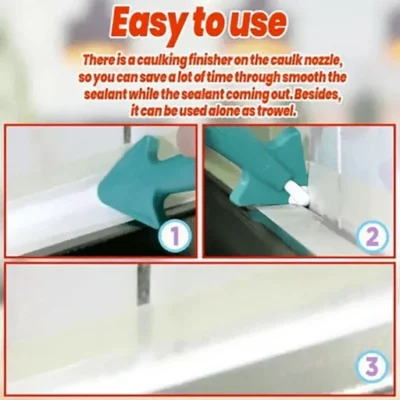 Easy to use

There is a caulking finisher on the caulk nozzle, so you can save a lot of time through smooth the sealant while the sealant coming out. Besides, it can be used alone as trowel.

1

2

3