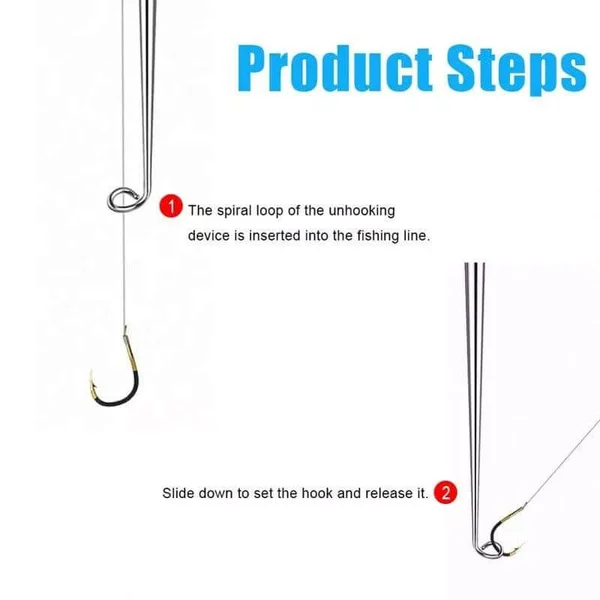 Product Steps

1 The spiral loop of the unhooking device is inserted into the fishing line.

Slide down to set the hook and release it. 2