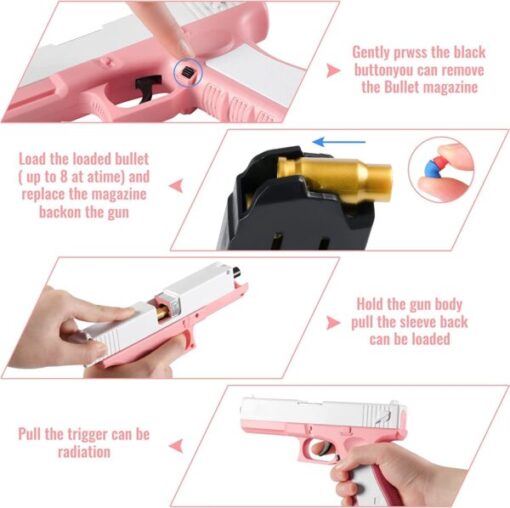 Gently prwss the black buttonyou can remove the Bullet magazine

Load the loaded bullet ( up to 8 at atime) and replace the magazine backon the gun

Hold the gun body pull the sleeve back can be loaded

Pull the trigger can be radiation