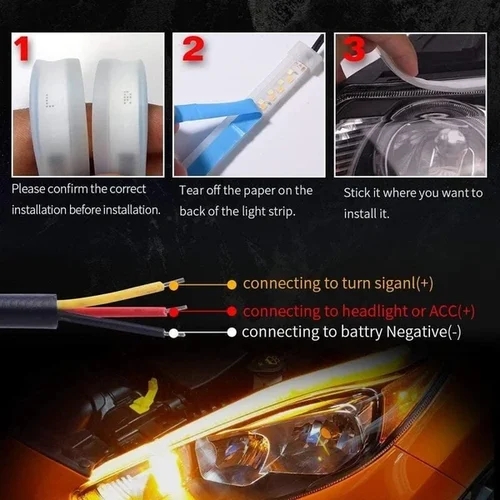 1

L

R

Please confirm the correct installation before installation.

2

Tear off the paper on the back of the light strip.

3

Stick it where you want to install it.

connecting to turn siganl(+)

connecting to headlight or ACC(+)

connecting to battry Negative(-)