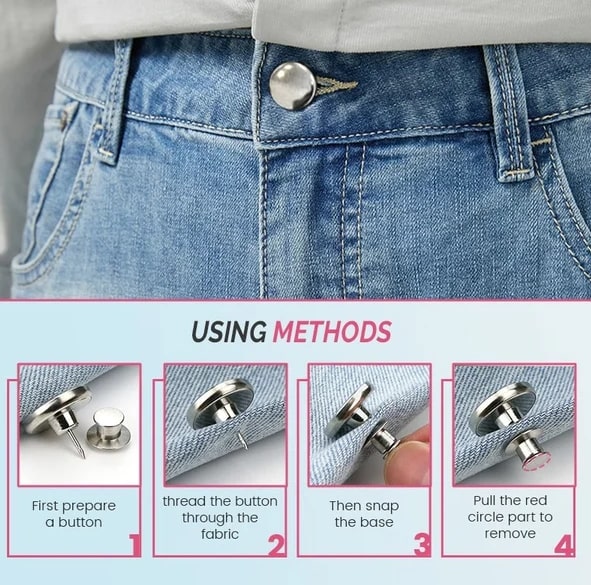 USING METHODS

First prepare a button

1

thread the button through the fabric

2

Then snap the base

3

Pull the red circle part to remove

4