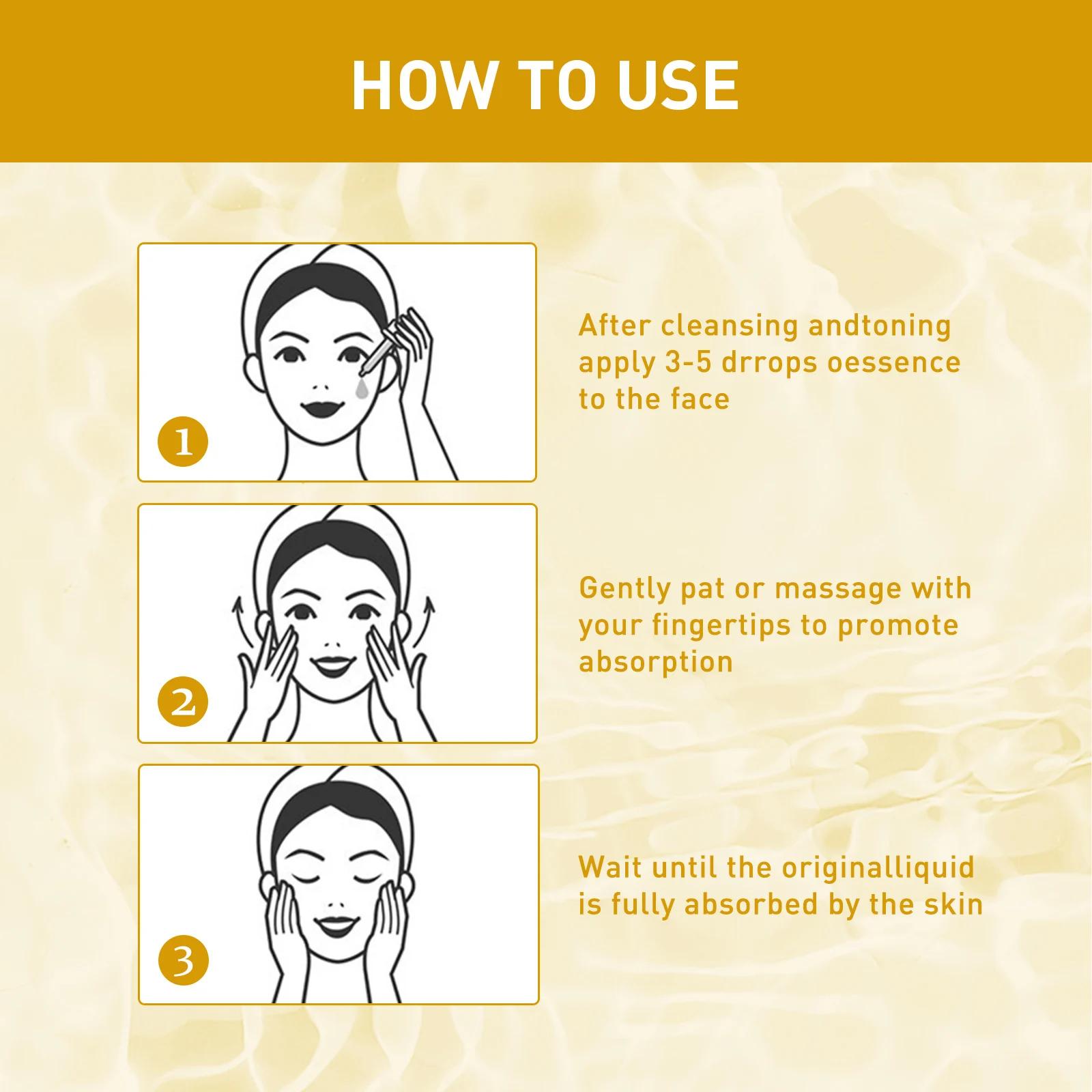 HOW TO USE

1

After cleansing andtoning apply 3-5 drrops oessence to the face

2

Gently pat or massage with your fingertips to promote absorption

3

Wait until the originalliquid is fully absorbed by the skin