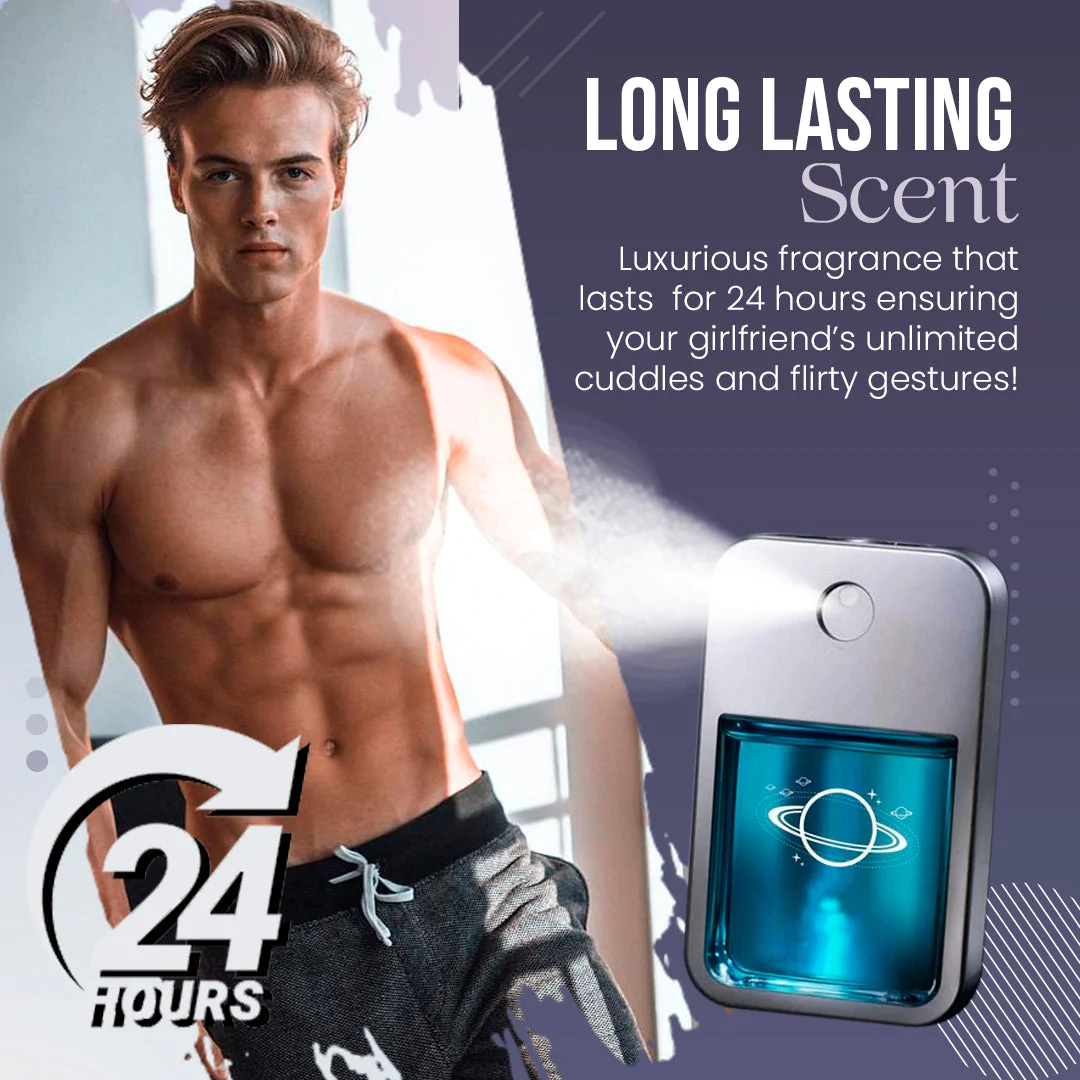 LONG LASTING
Scent

Luxurious fragrance that lasts for 24 hours ensuring your girlfriend's unlimited cuddles and flirty gestures!

24
HOURS