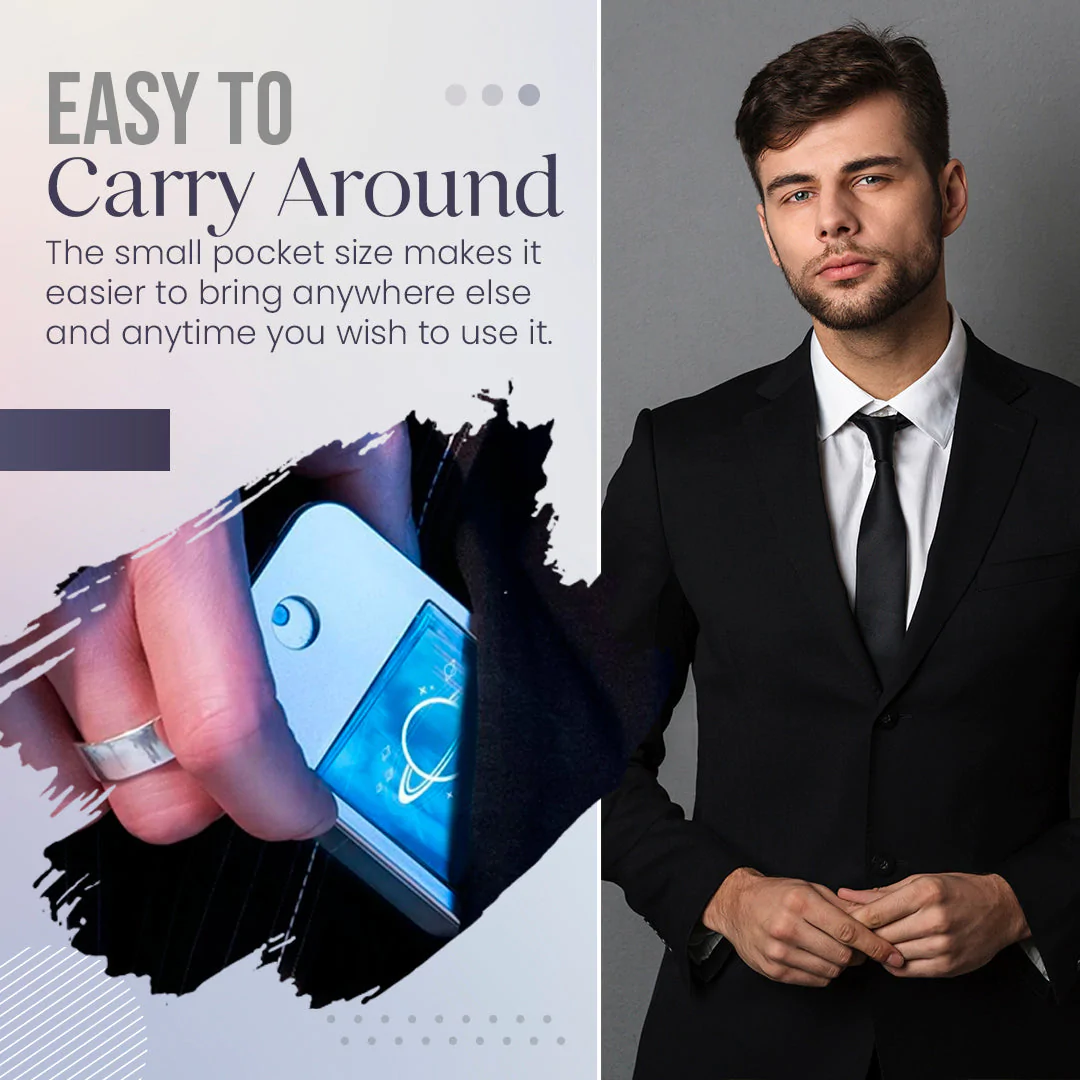 EASY TO
Carry Around

The small pocket size makes it easier to bring anywhere else and anytime you wish to use it.