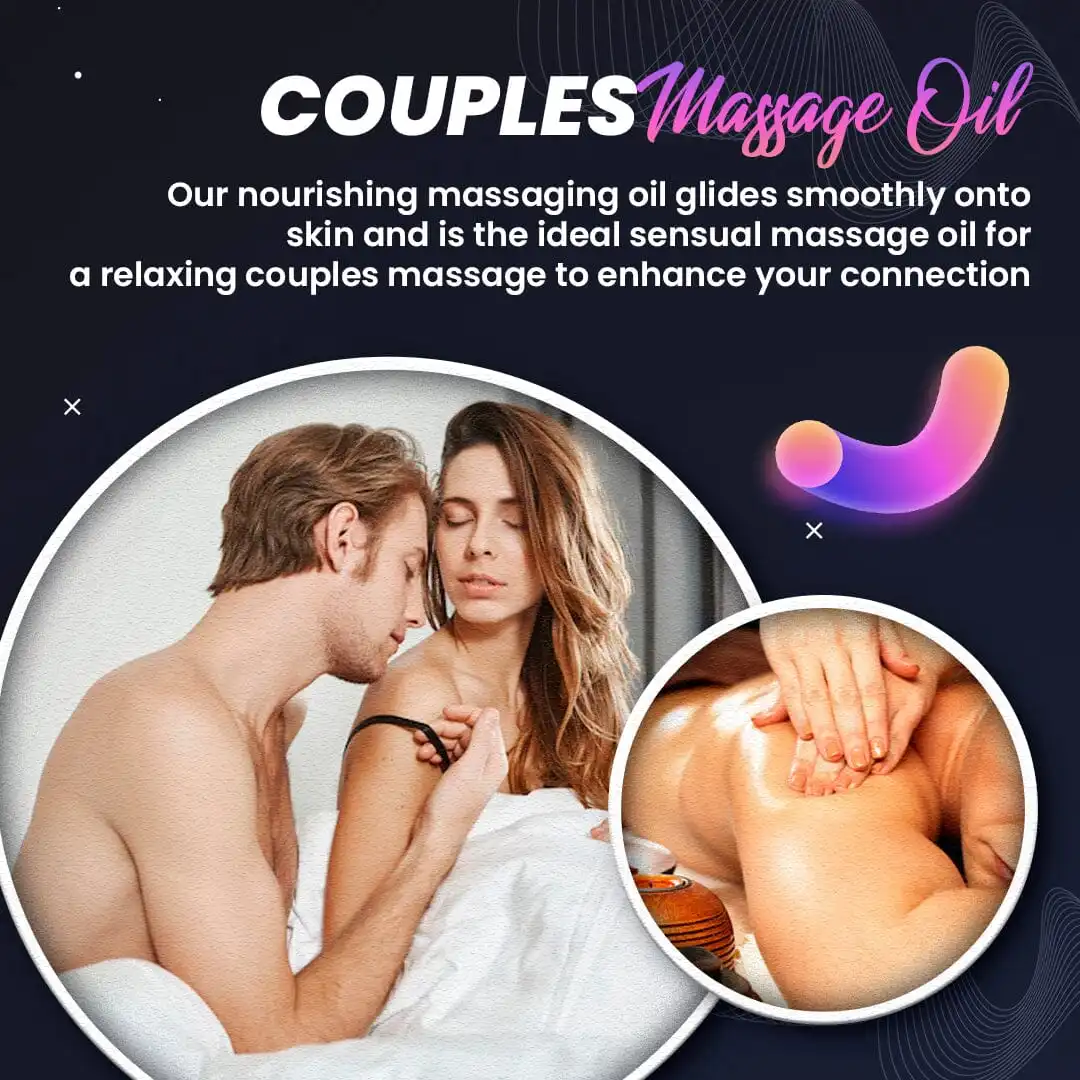 COUPLES Massage Oil

Our nourishing massaging oil glides smoothly onto skin and is the ideal sensual massage oil for a relaxing couples massage to enhance your connection