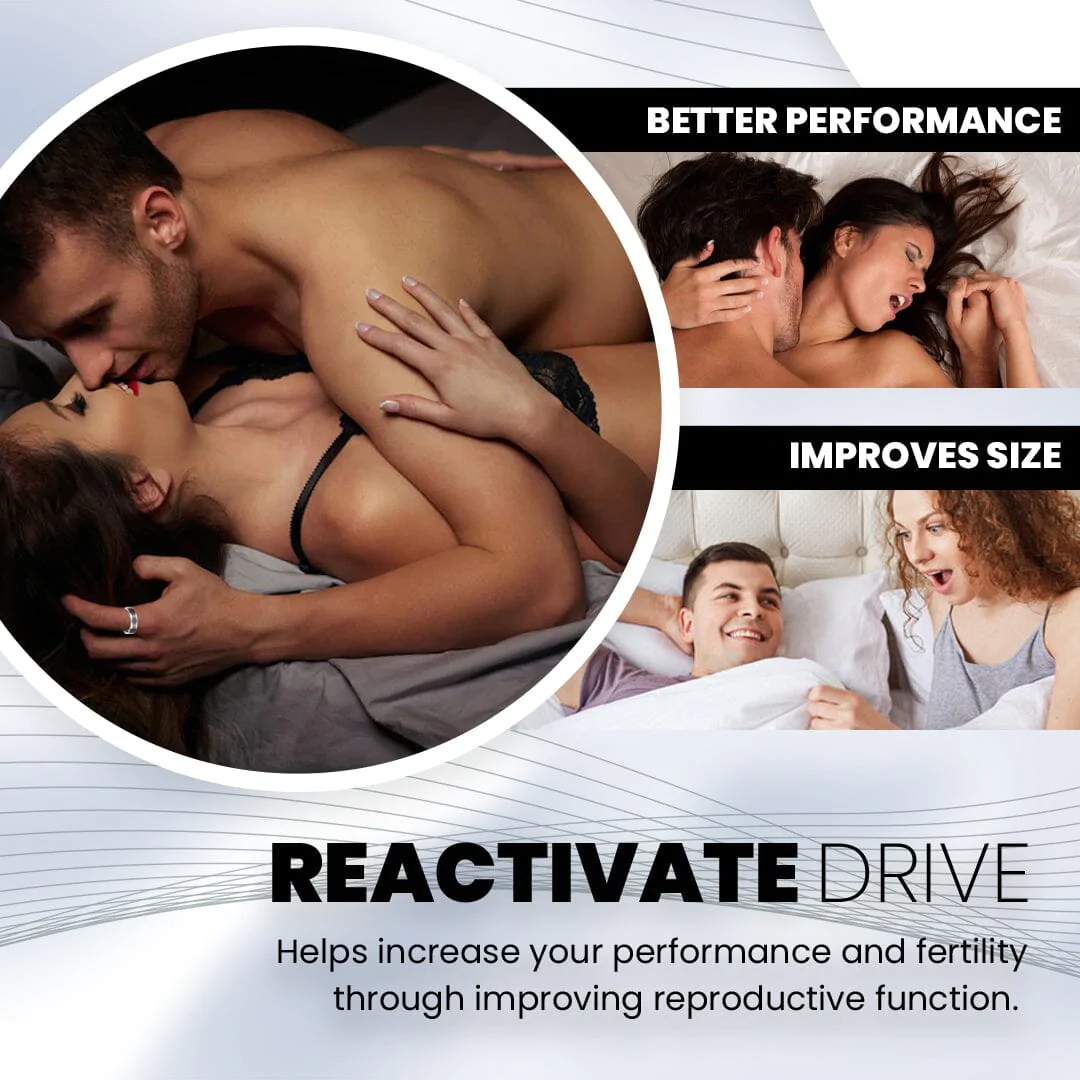 BETTER PERFORMANCE

IMPROVES SIZE

REACTIVATE DRIVE

Helps increase your performance and fertility through improving reproductive function.