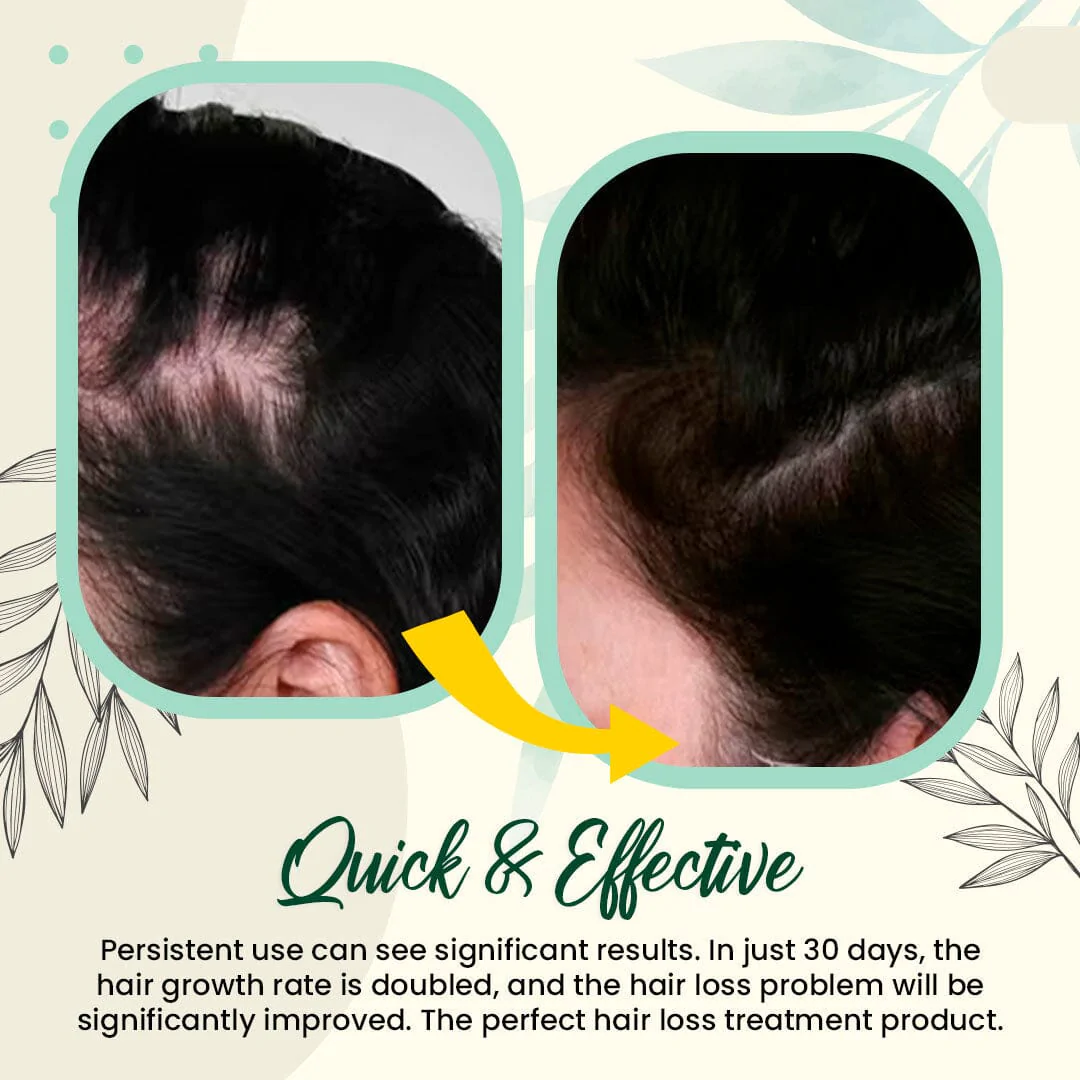 Quick & Effective

Persistent use can see significant results. In just 30 days, the hair growth rate is doubled, and the hair loss problem will be significantly improved. The perfect hair loss treatment product.