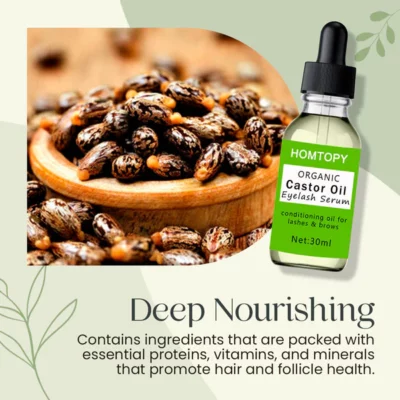 HOMTOPY
ORGANIC
Castor Oil
Eyelash Serum
conditioning oil for lashes & brows
Net:30ml

Deep Nourishing
Contains ingredients that are packed with essential proteins, vitamins, and minerals that promote hair and follicle health.