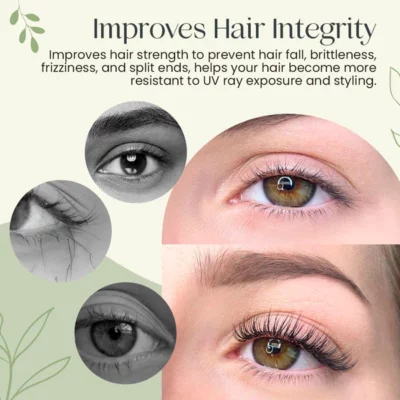 Improves Hair Integrity

Improves hair strength to prevent hair fall, brittleness, frizziness, and split ends, helps your hair become more resistant to UV ray exposure and styling.