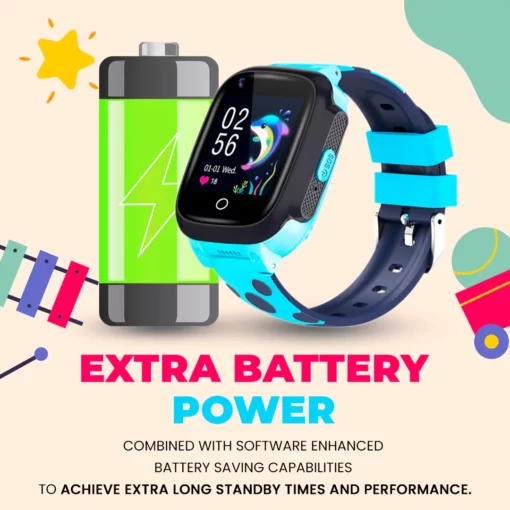 02
56
01-01 Wed.
18
SOS

EXTRA BATTERY
POWER

COMBINED WITH SOFTWARE ENHANCED BATTERY SAVING CAPABILITIES TO ACHIEVE EXTRA LONG STANDBY TIMES AND PERFORMANCE.