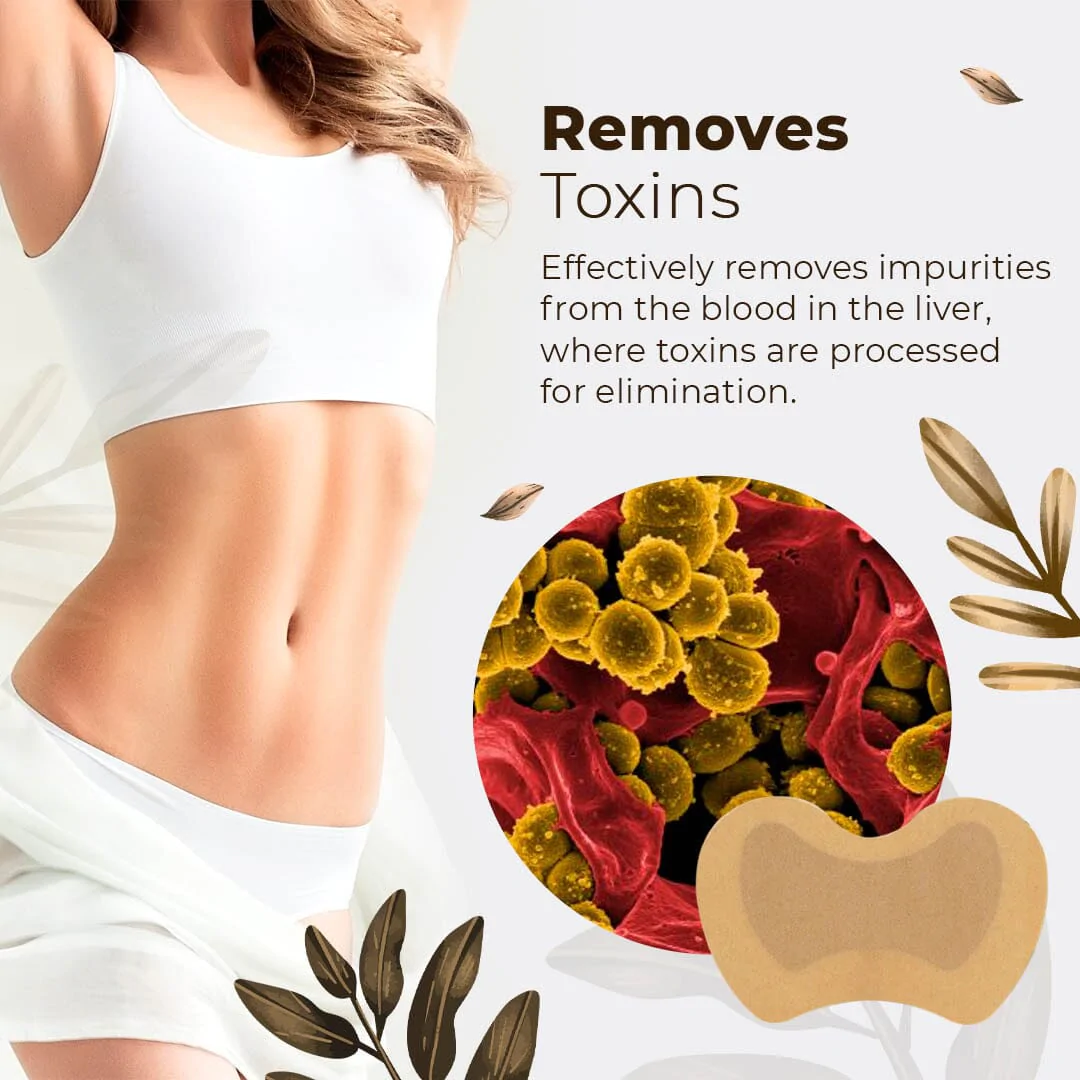 Removes
Toxins

Effectively removes impurities from the blood in the liver, where toxins are processed for elimination.