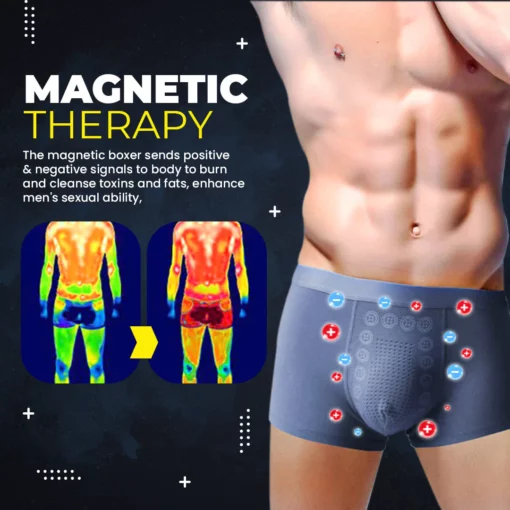 MAGNETIC
THERAPY

The magnetic boxer sends positive & negative signals to body to burn and cleanse toxins and fats, enhance men's sexual ability,