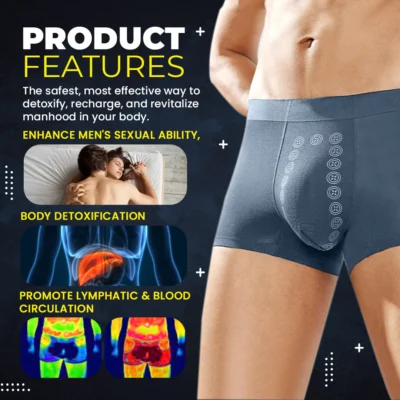 PRODUCT FEATURES

The safest, most effective way to detoxify, recharge, and revitalize manhood in your body.

ENHANCE MEN'S SEXUAL ABILITY,

BODY DETOXIFICATION

PROMOTE LYMPHATIC & BLOOD CIRCULATION