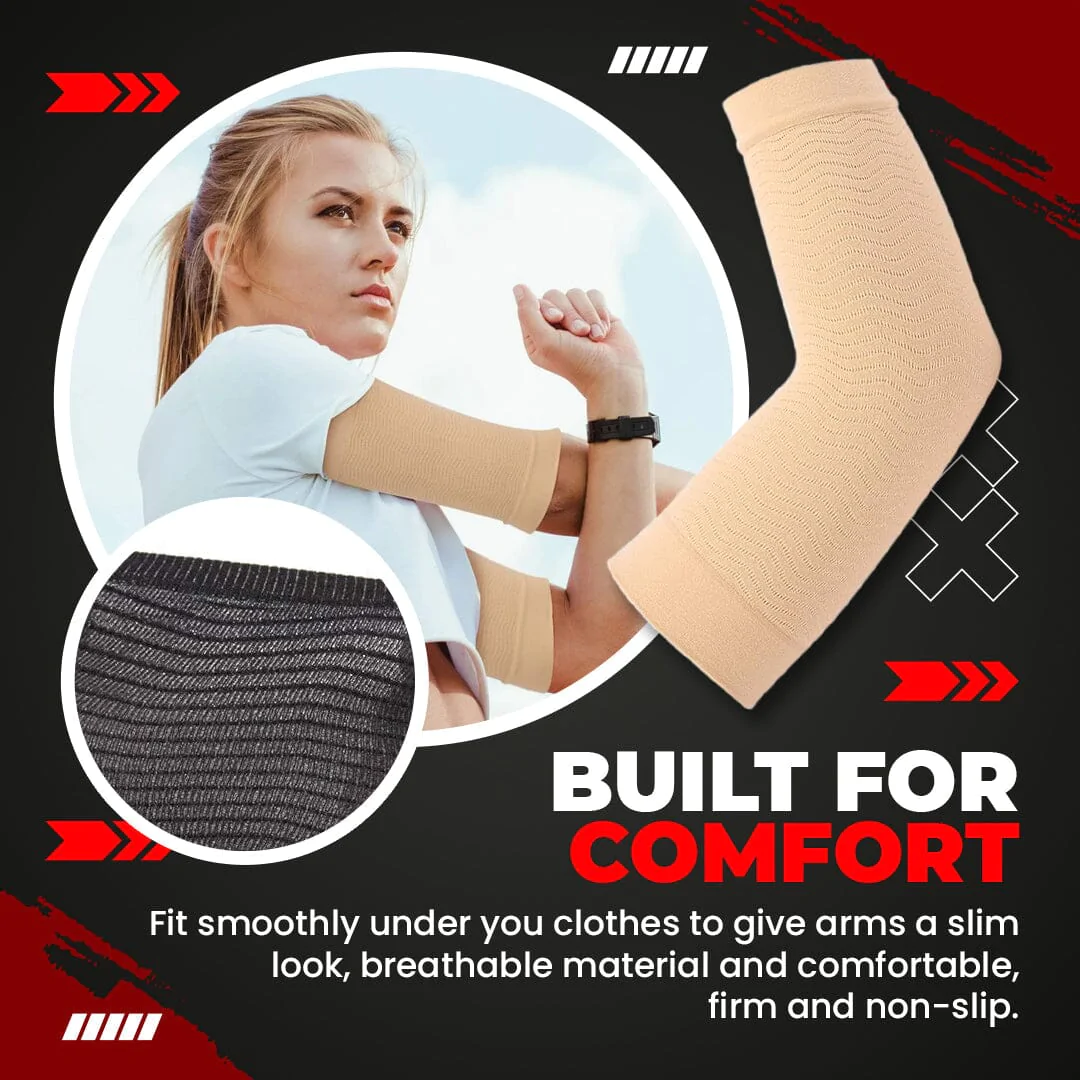 BUILT FOR COMFORT

Fit smoothly under you clothes to give arms a slim look, breathable material and comfortable, firm and non-slip.