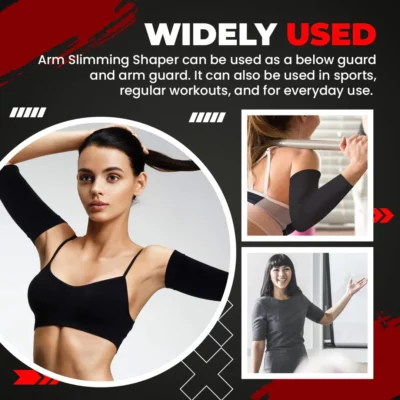 WIDELY USED
Arm Slimming Shaper can be used as a below guard and arm guard. It can also be used in sports, regular workouts, and for everyday use.