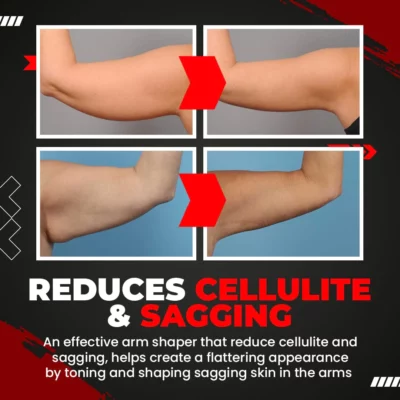 REDUCES CELLULITE & SAGGING

An effective arm shaper that reduce cellulite and sagging, helps create a flattering appearance by toning and shaping sagging skin in the arms