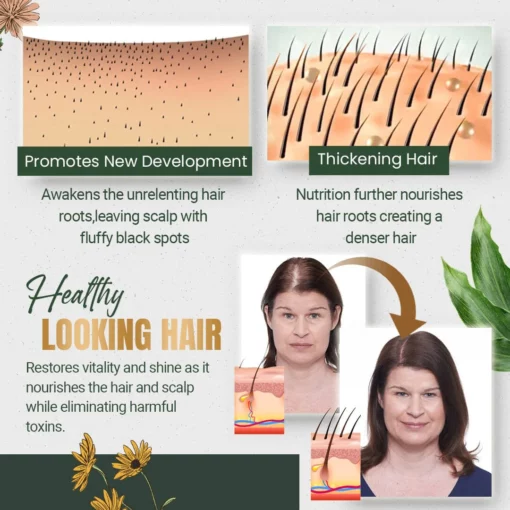 Promotes New Development

Awakens the unrelenting hair roots,leaving scalp with fluffy black spots

Thickening Hair

Nutrition further nourishes hair roots creating a denser hair

Healthy
LOOKING HAIR

Restores vitality and shine as it nourishes the hair and scalp while eliminating harmful toxins.