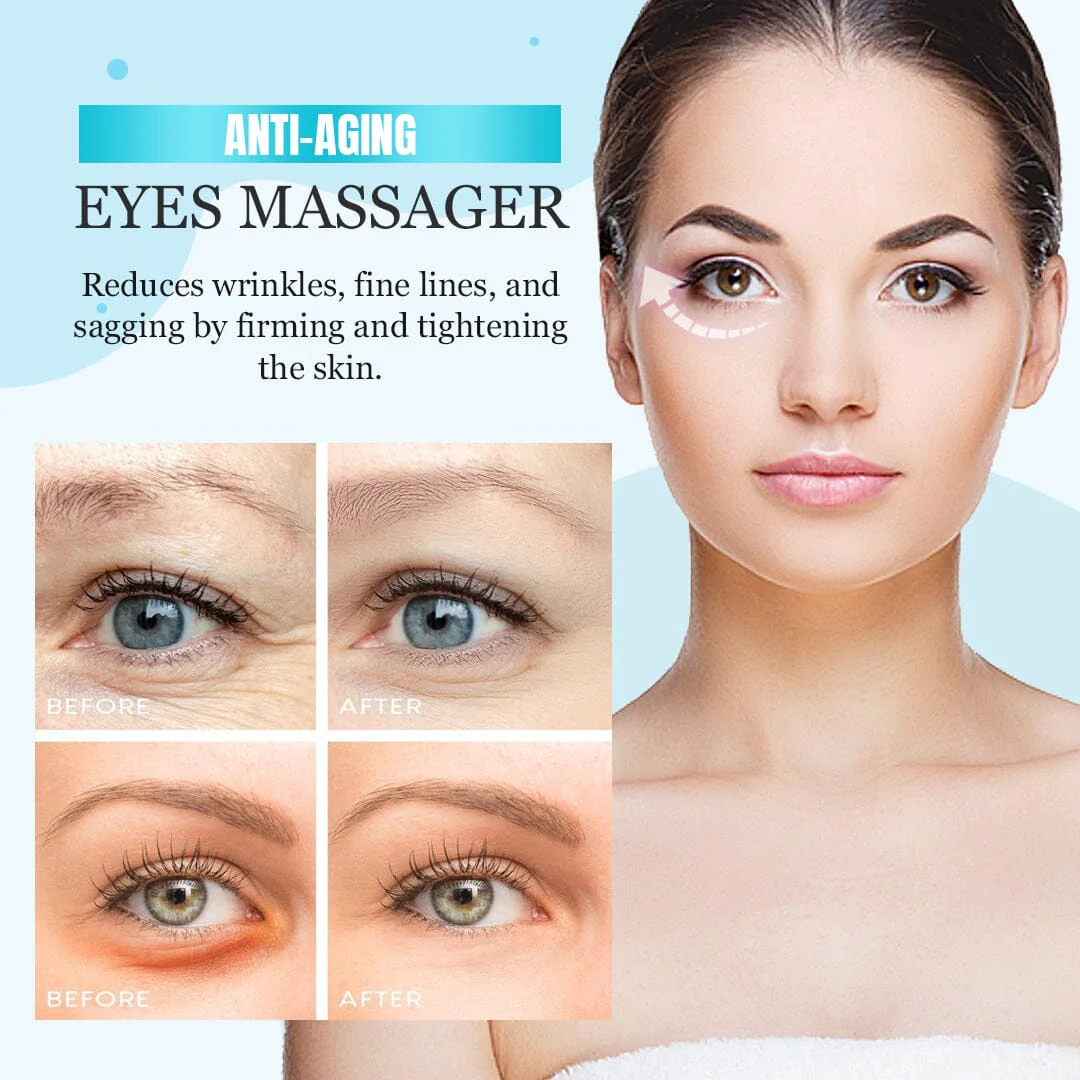 ANTI-AGING
EYES MASSAGER

Reduces wrinkles, fine lines, and sagging by firming and tightening the skin.

BEFORE

AFTER

BEFORE

AFTER