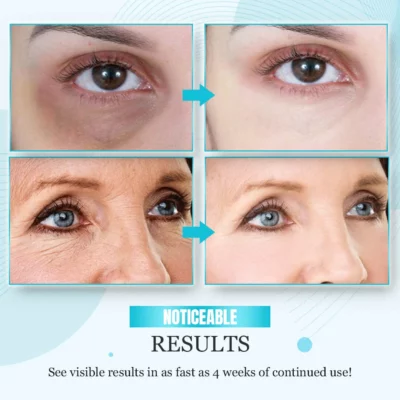 NOTICEABLE

RESULTS

See visible results in as fast as 4 weeks of continued use!