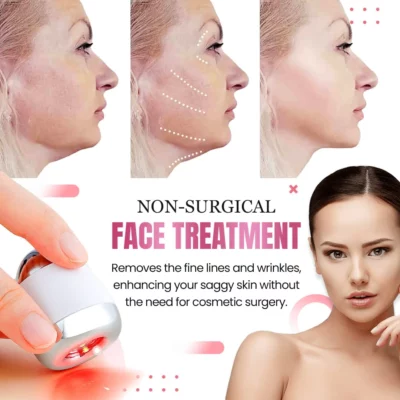 NON-SURGICAL
FACE TREATMENT

Removes the fine lines and wrinkles, enhancing your saggy skin without the need for cosmetic surgery.