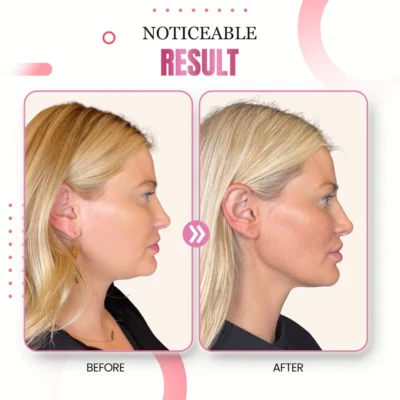 NOTICEABLE
RESULT

BEFORE

AFTER