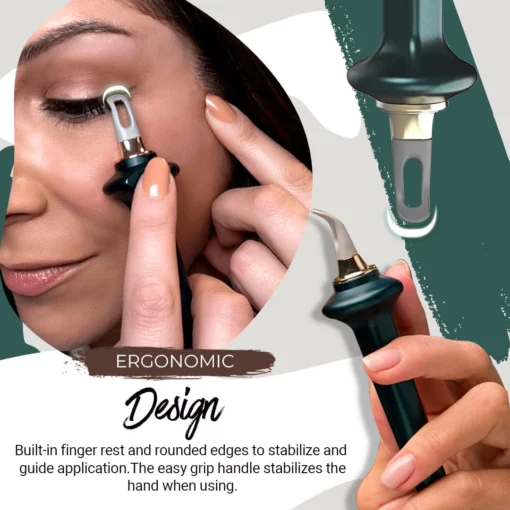 ERGONOMIC

Design

Built-in finger rest and rounded edges to stabilize and guide application.The easy grip handle stabilizes the hand when using.