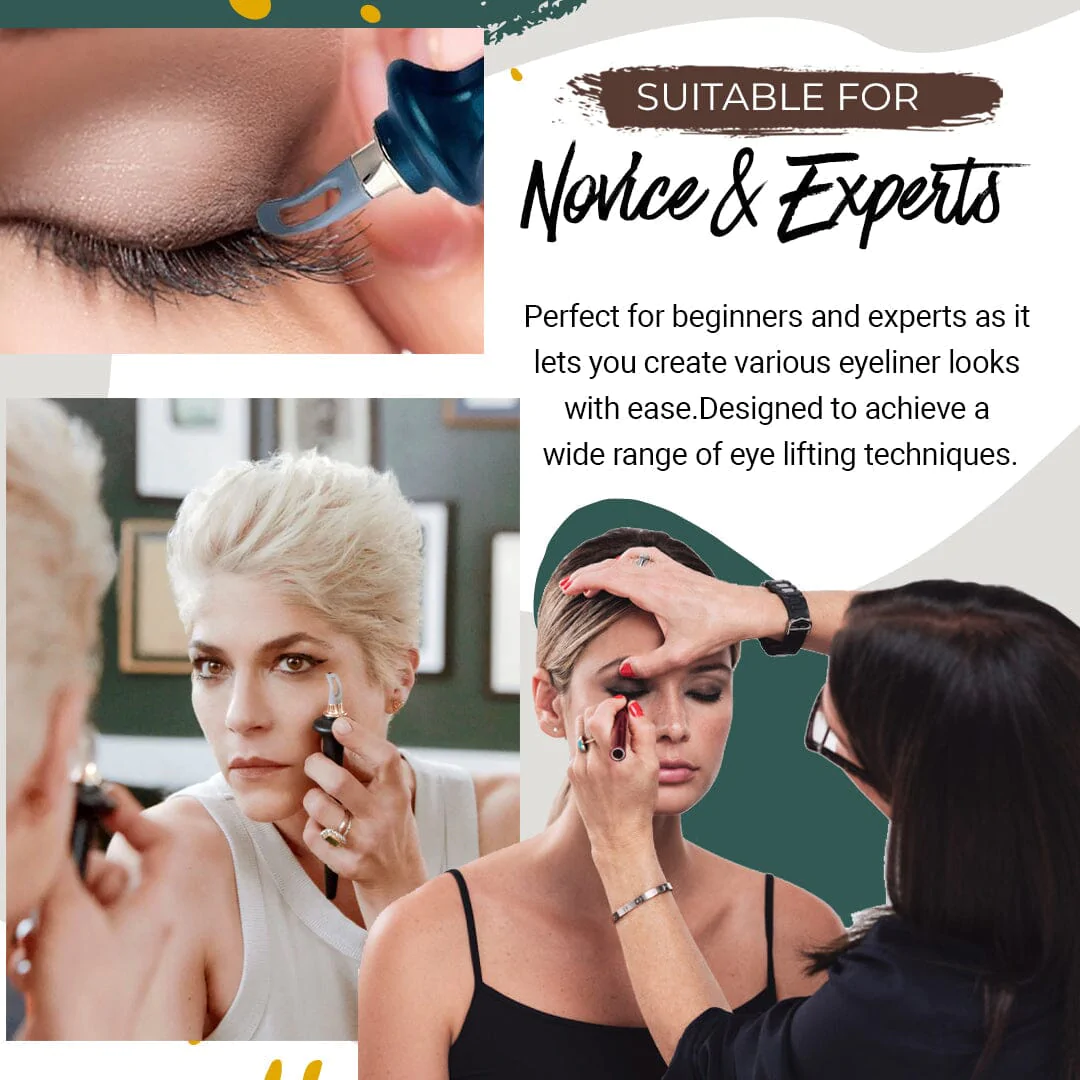 SUITABLE FOR

Novice & Experts

Perfect for beginners and experts as it lets you create various eyeliner looks with ease.Designed to achieve a wide range of eye lifting techniques.