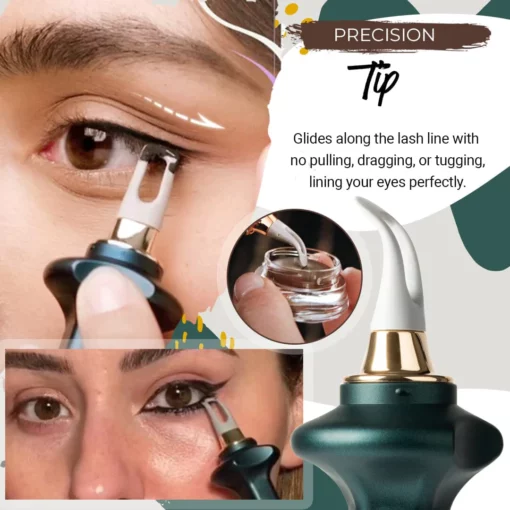 PRECISION

Tip

Glides along the lash line with no pulling, dragging, or tugging, lining your eyes perfectly.