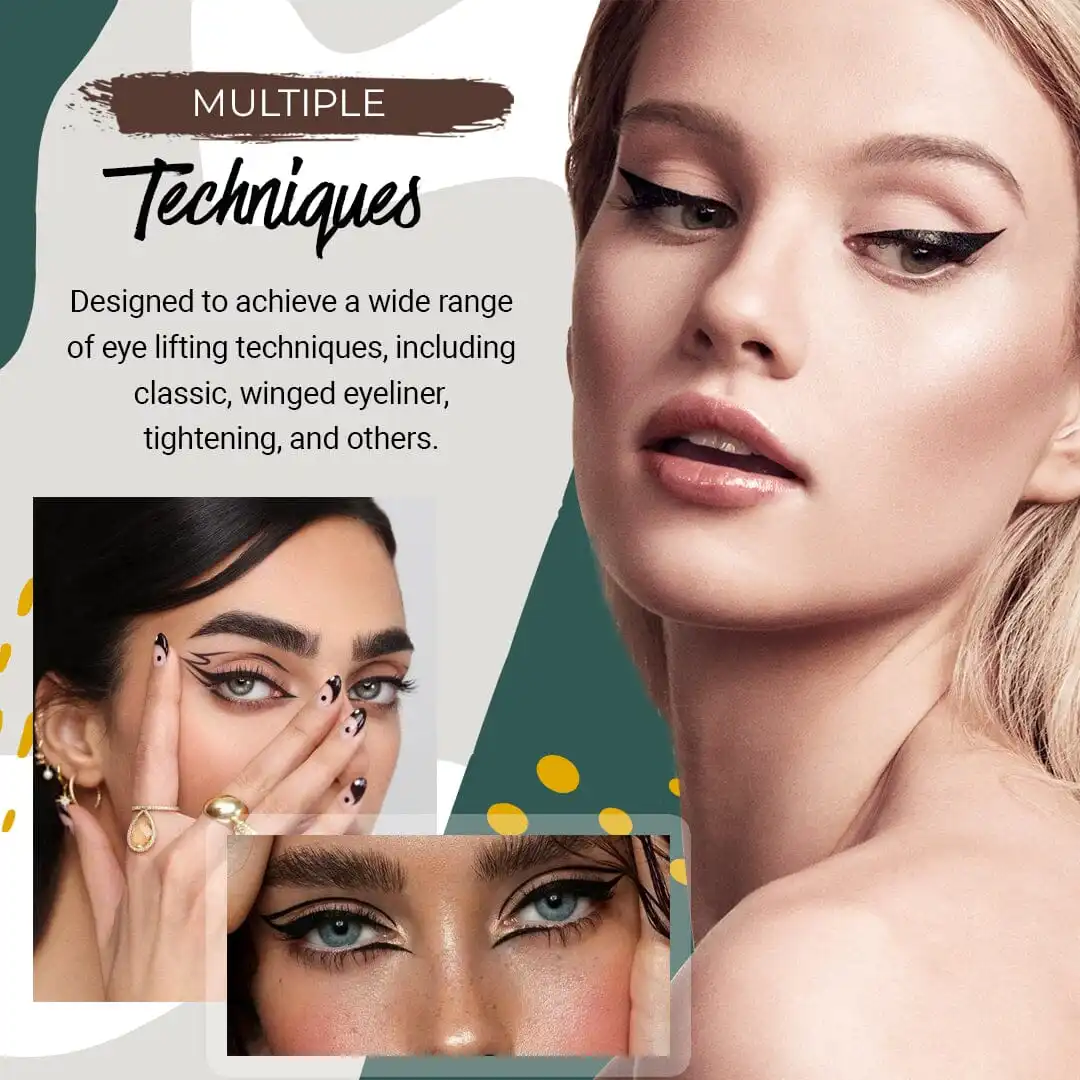 MULTIPLE

Techniques

Designed to achieve a wide range of eye lifting techniques, including classic, winged eyeliner, tightening, and others.