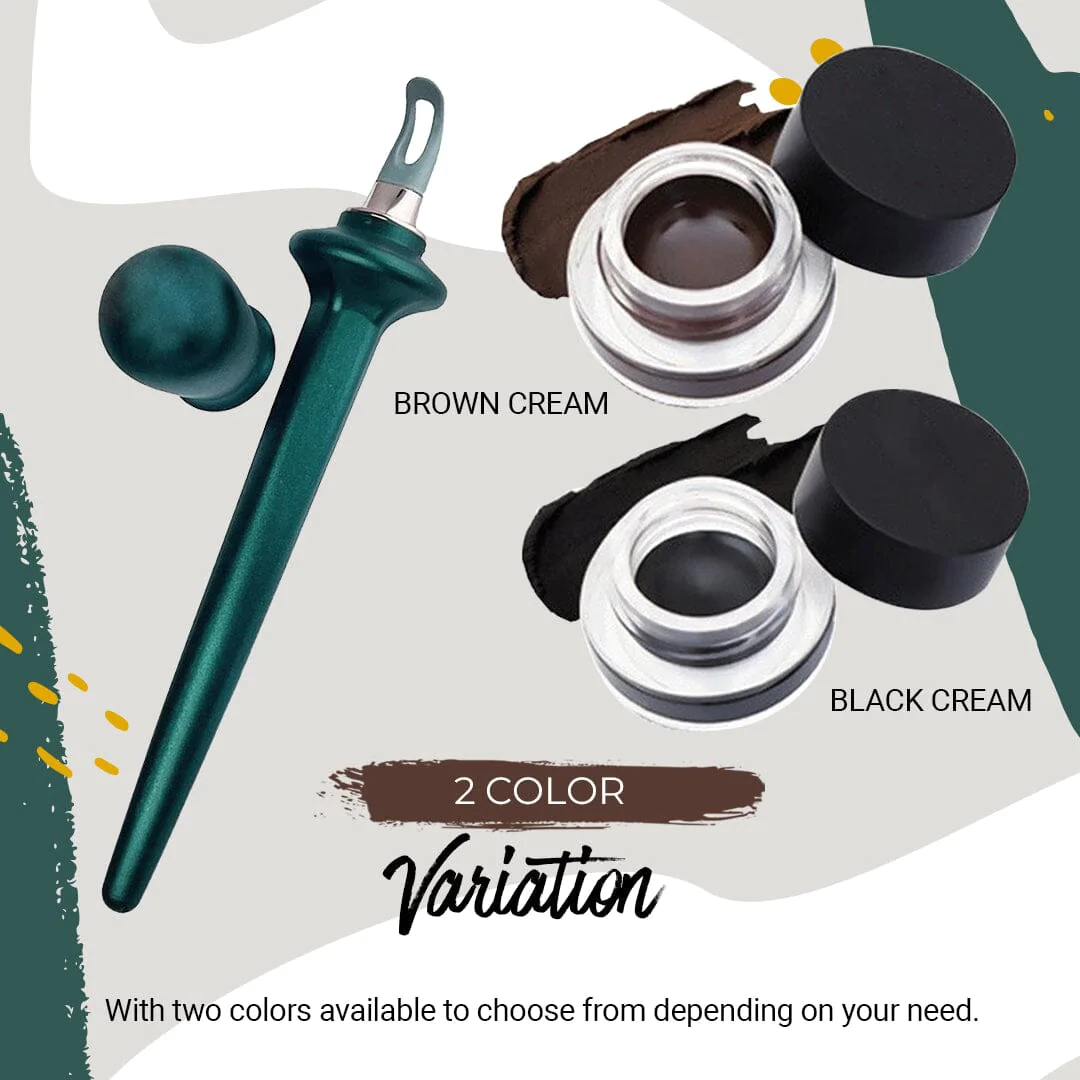 BROWN CREAM

BLACK CREAM

2 COLOR

Variation

With two colors available to choose from depending on your need.