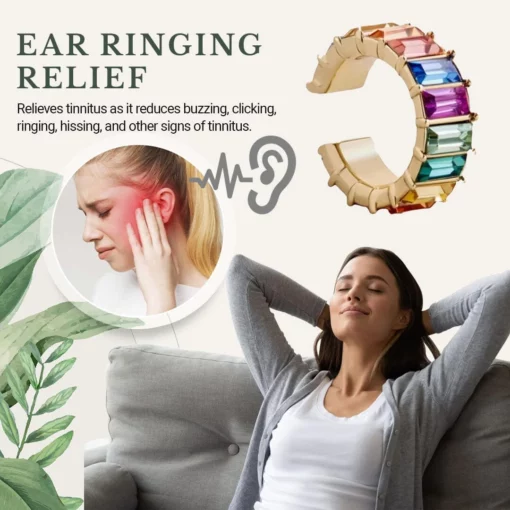 EAR RINGING RELIEF

Relieves tinnitus as it reduces buzzing, clicking, ringing, hissing, and other signs of tinnitus.