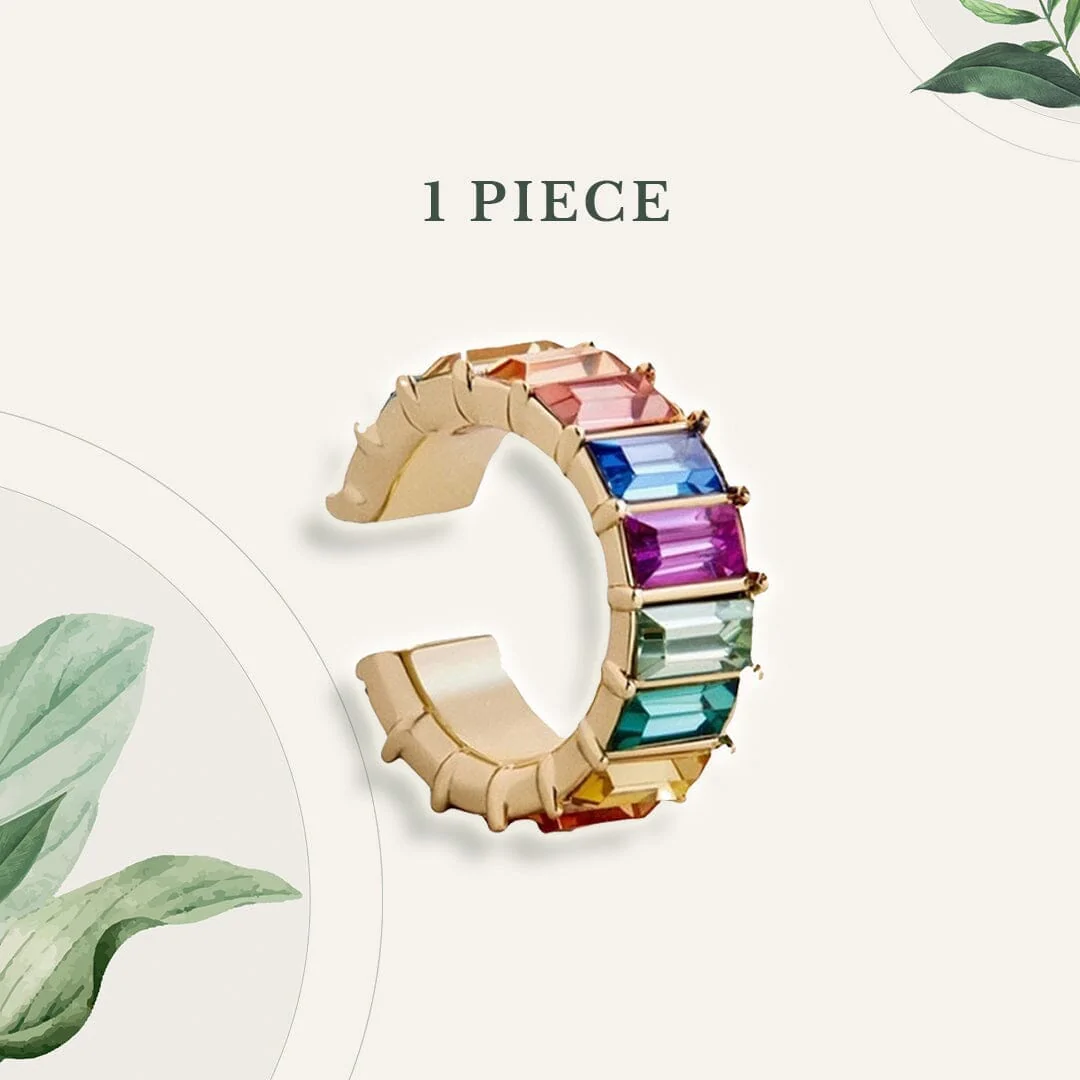 1 PIECE