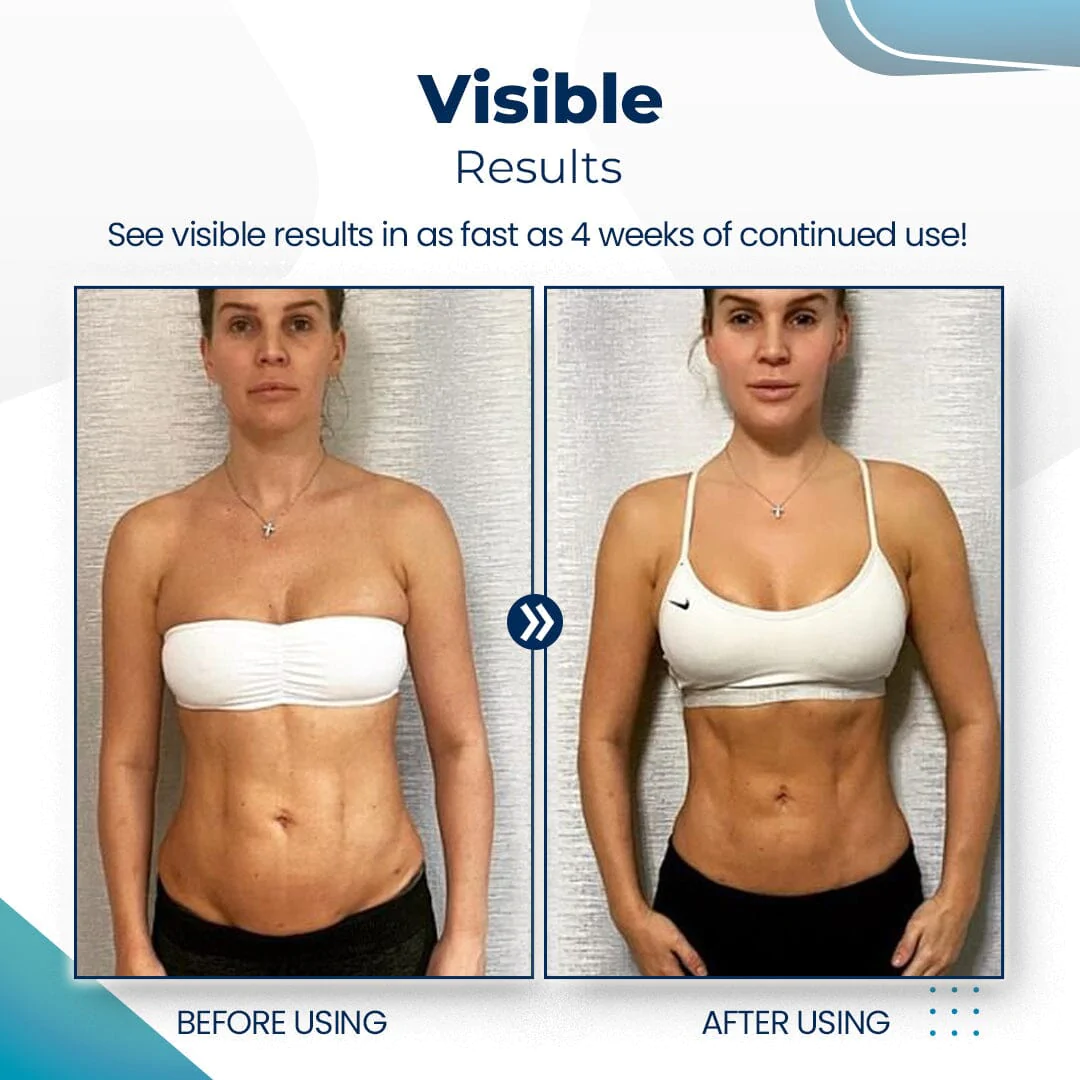 Visible
Results

See visible results in as fast as 4 weeks of continued use!

BEFORE USING

AFTER USING