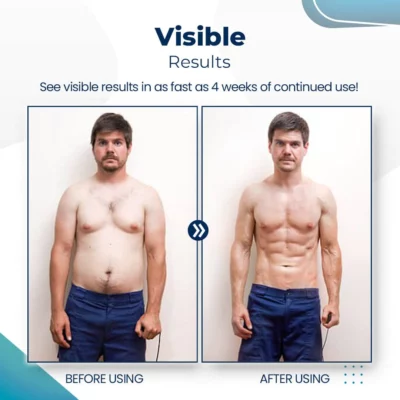 Visible
Results

See visible results in as fast as 4 weeks of continued use!

BEFORE USING

AFTER USING