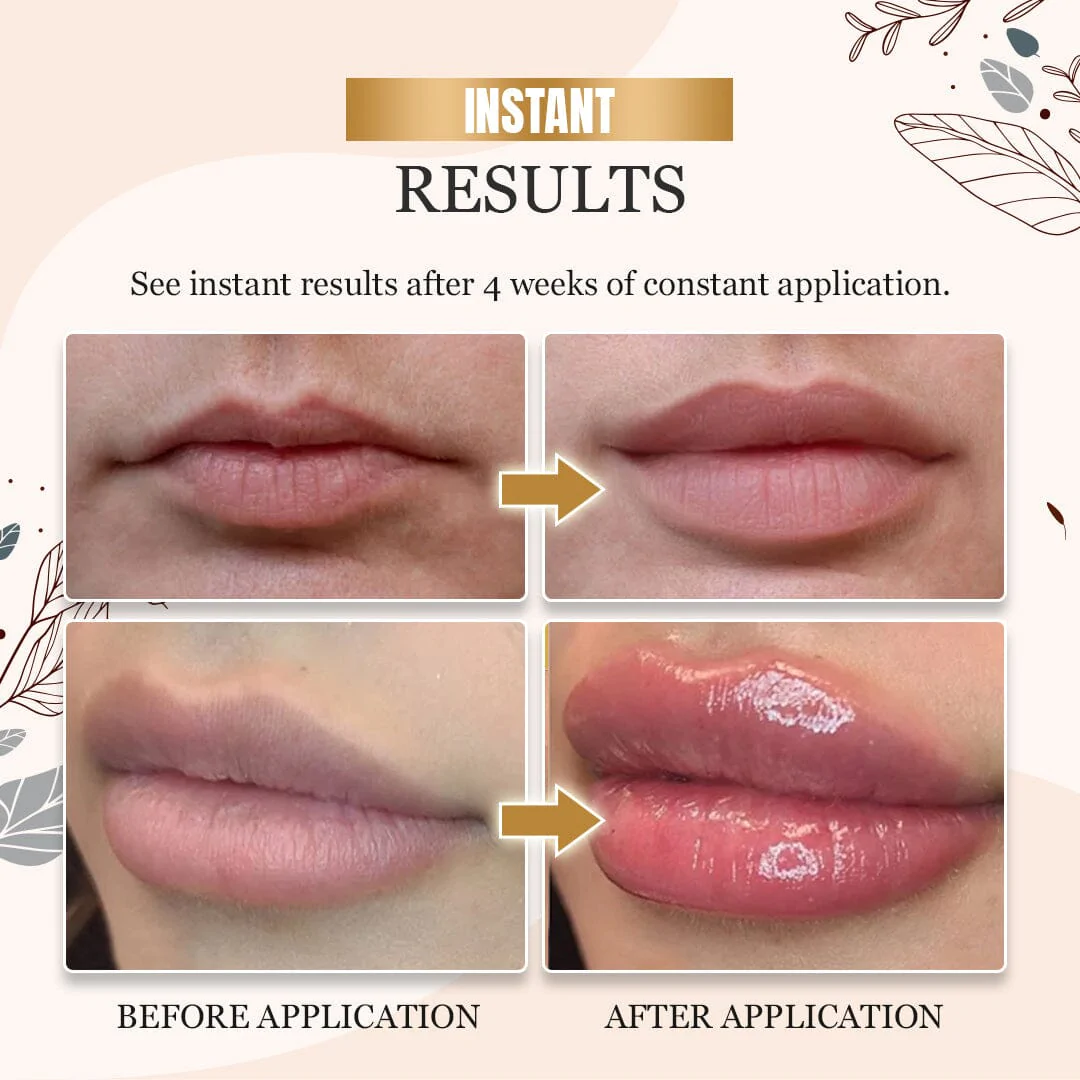 INSTANT
RESULTS

See instant results after 4 weeks of constant application.

BEFORE APPLICATION

AFTER APPLICATION