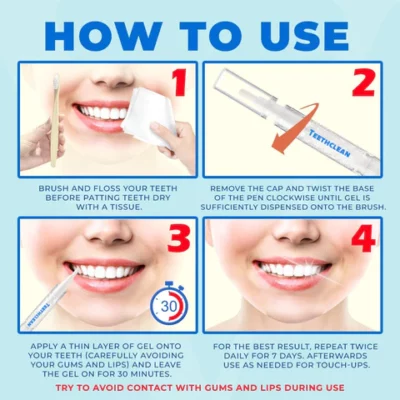 HOW TO USE

1

BRUSH AND FLOSS YOUR TEETH BEFORE PATTING TEETH DRY WITH A TISSUE.

2

TEETHCLEAN

REMOVE THE CAP AND TWIST THE BASE OF THE PEN CLOCKWISE UNTIL GEL IS SUFFICIENTLY DISPENSED ONTO THE BRUSH.

3

TEETHCLEAN

30

APPLY A THIN LAYER OF GEL ONTO YOUR TEETH (CAREFULLY AVOIDING YOUR GUMS AND LIPS) AND LEAVE THE GEL ON FOR 30 MINUTES.

4

FOR THE BEST RESULT, REPEAT TWICE DAILY FOR 7 DAYS. AFTERWARDS USE AS NEEDED FOR TOUCH-UPS.

TRY TO AVOID CONTACT WITH GUMS AND LIPS DURING USE