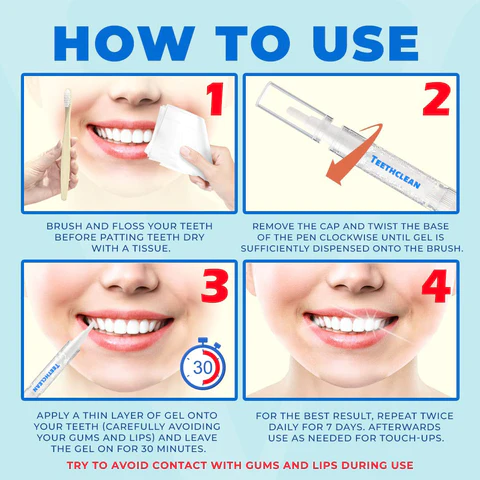 HOW TO USE

1

BRUSH AND FLOSS YOUR TEETH BEFORE PATTING TEETH DRY WITH A TISSUE.

2

TEETHCLEAN

REMOVE THE CAP AND TWIST THE BASE OF THE PEN CLOCKWISE UNTIL GEL IS SUFFICIENTLY DISPENSED ONTO THE BRUSH.

3

TEETHCLEAN

30

APPLY A THIN LAYER OF GEL ONTO YOUR TEETH (CAREFULLY AVOIDING YOUR GUMS AND LIPS) AND LEAVE THE GEL ON FOR 30 MINUTES.

4

FOR THE BEST RESULT, REPEAT TWICE DAILY FOR 7 DAYS. AFTERWARDS USE AS NEEDED FOR TOUCH-UPS.

TRY TO AVOID CONTACT WITH GUMS AND LIPS DURING USE