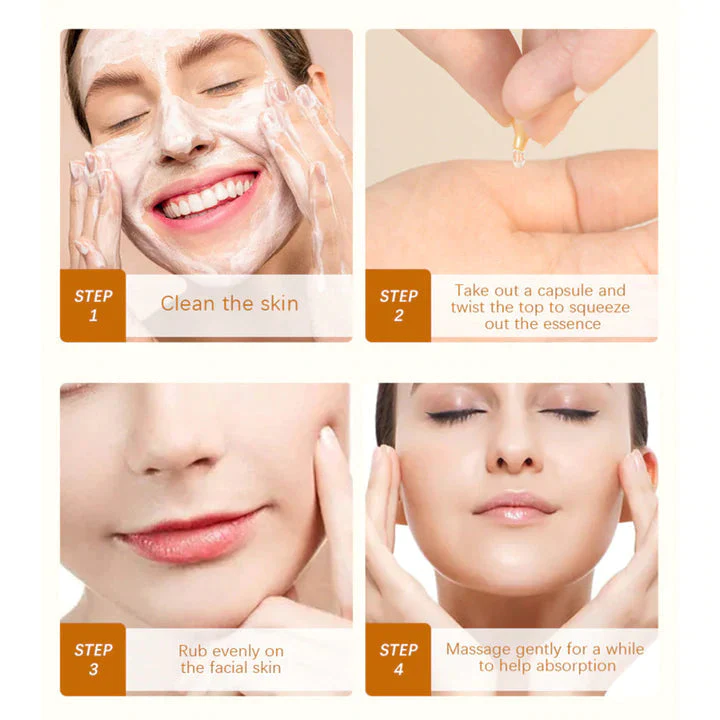 STEP 1

Clean the skin

STEP 2

Take out a capsule and twist the top to squeeze out the essence

STEP 3

Rub evenly on the facial skin

STEP 4

Massage gently for a while to help absorption