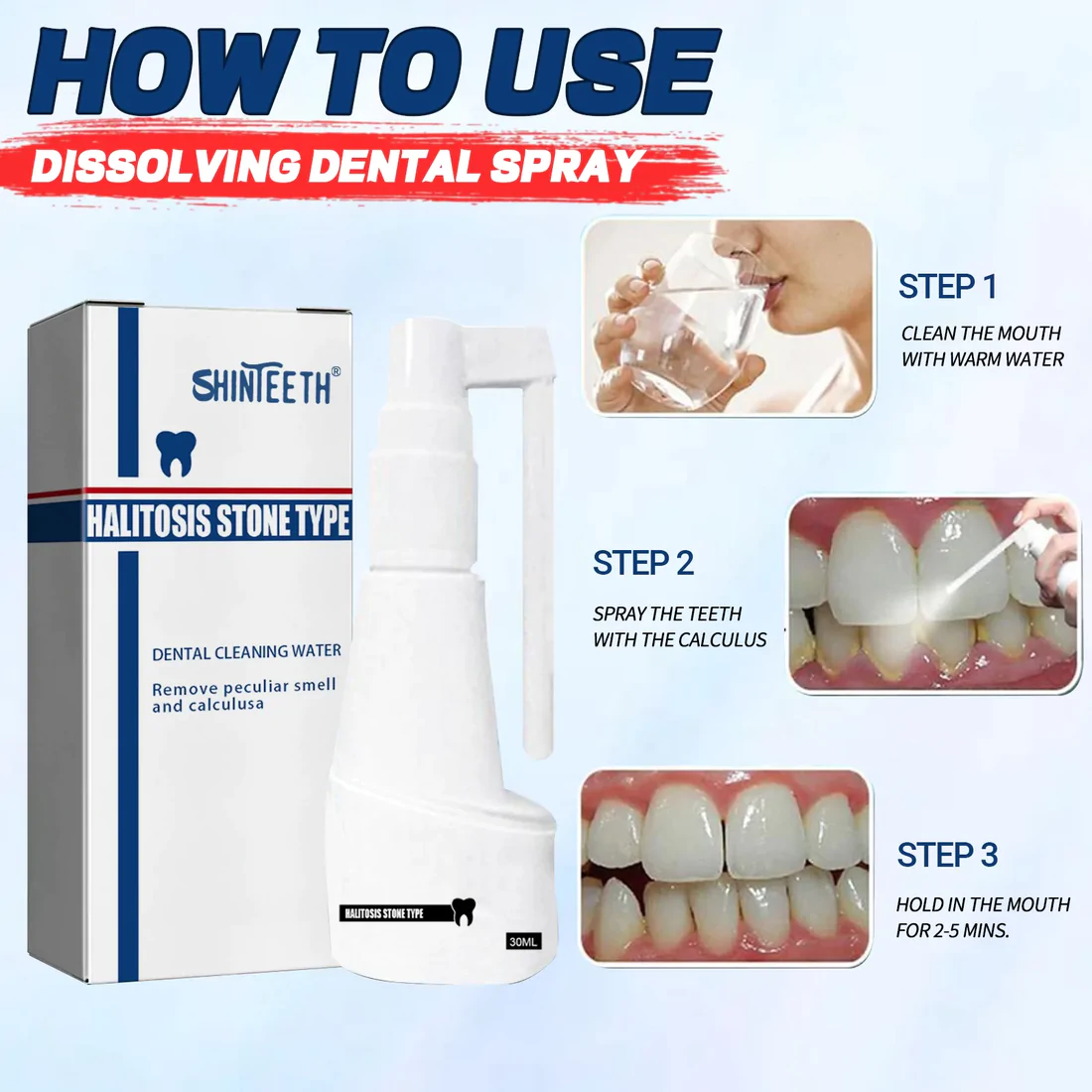 HOW TO USE

DISSOLVING DENTAL SPRAY

SHINTEETH®

HALITOSIS STONE TYPE

DENTAL CLEANING WATER

Remove peculiar smell and calculusa

HALITOSIS STONE TYPE

30ML

STEP 1

CLEAN THE MOUTH WITH WARM WATER

STEP 2

SPRAY THE TEETH WITH THE CALCULUS

STEP 3

HOLD IN THE MOUTH FOR 2-5 MINS.