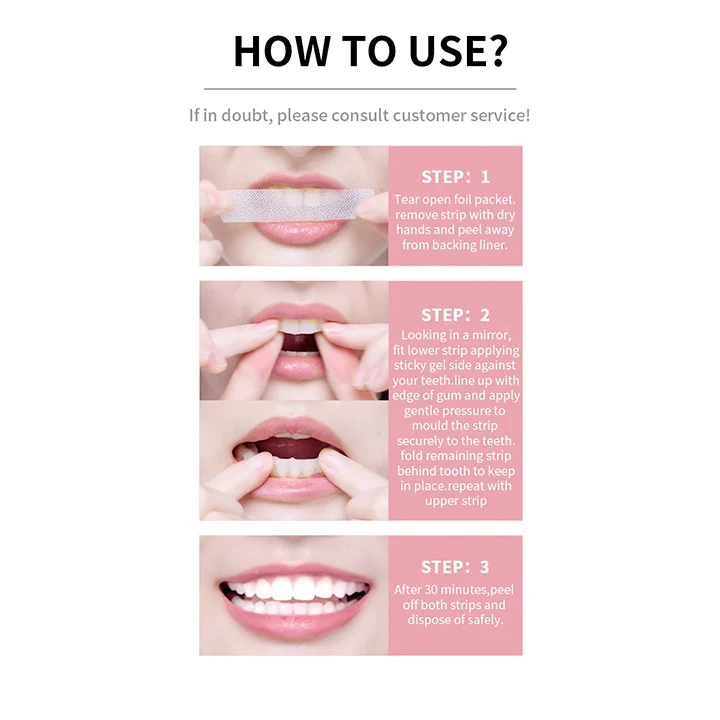 HOW TO USE?

If in doubt, please consult customer service!

STEP: 1

Tear open foil packet. remove strip with dry hands and peel away from backing liner.

STEP: 2

Looking in a mirror, fit lower strip applying sticky gel side against your teeth.line up with edge of gum and apply gentle pressure to mould the strip securely to the teeth. fold remaining strip behind tooth to keep in place.repeat with upper strip

STEP: 3

After 30 minutes,peel off both strips and dispose of safely.