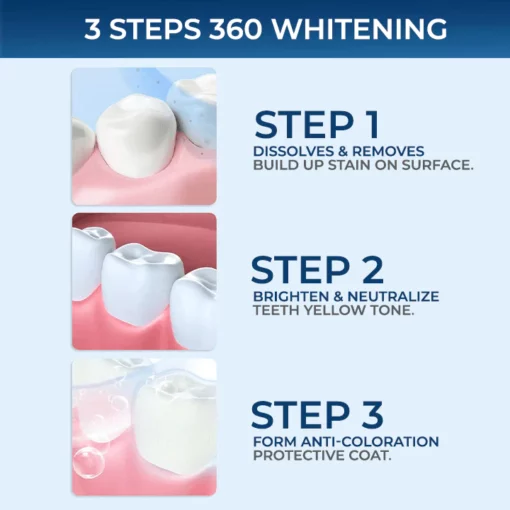 3 STEPS 360 WHITENING

STEP 1
DISSOLVES & REMOVES
BUILD UP STAIN ON SURFACE.

STEP 2
BRIGHTEN & NEUTRALIZE
TEETH YELLOW TONE.

STEP 3
FORM ANTI-COLORATION
PROTECTIVE COAT.