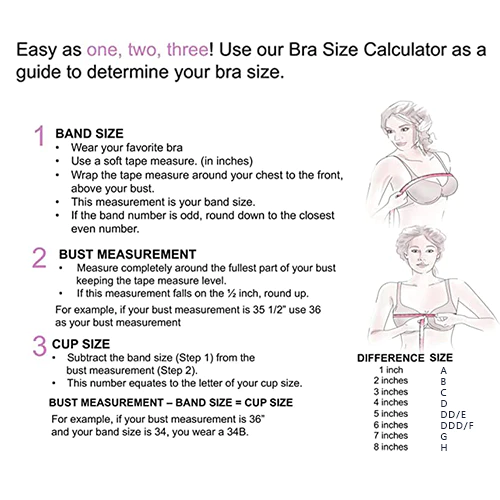 Easy as one, two, three! Use our Bra Size Calculator as a guide to determine your bra size.

1 BAND SIZE
• Wear your favorite bra
• Use a soft tape measure. (in inches)
• Wrap the tape measure around your chest to the front, above your bust.
• This measurement is your band size.
• If the band number is odd, round down to the closest even number.

2 BUST MEASUREMENT
• Measure completely around the fullest part of your bust keeping the tape measure level.
• If this measurement falls on the ½ inch, round up.

For example, if your bust measurement is 35 1/2" use 36 as your bust measurement

3 CUP SIZE
• Subtract the band size (Step 1) from the bust measurement (Step 2).
• This number equates to the letter of your cup size.

BUST MEASUREMENT – BAND SIZE = CUP SIZE

For example, if your bust measurement is 36" and your band size is 34, you wear a 34B.

| DIFFERENCE | SIZE |
|---|---|
| 1 inch | A |
| 2 inches | B |
| 3 inches | C |
| 4 inches | D |
| 5 inches | DD/E |
| 6 inches | DDD/F |
| 7 inches | G |
| 8 inches | H |