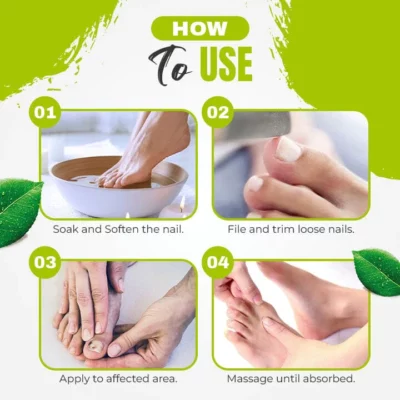 HOW
To USE

01
Soak and Soften the nail.

02
File and trim loose nails.

03
Apply to affected area.

04
Massage until absorbed.