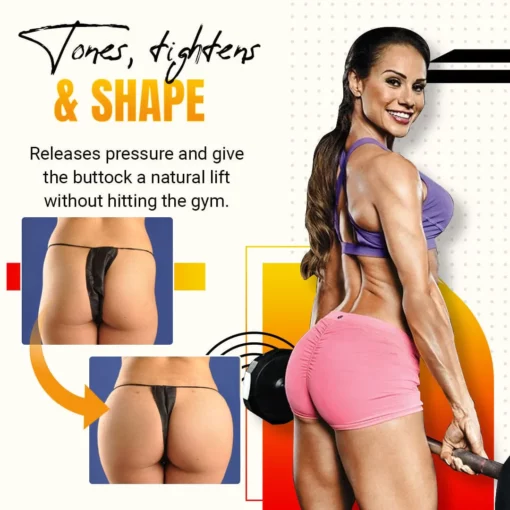 Tones, tightens
& SHAPE

Releases pressure and give the buttock a natural lift without hitting the gym.