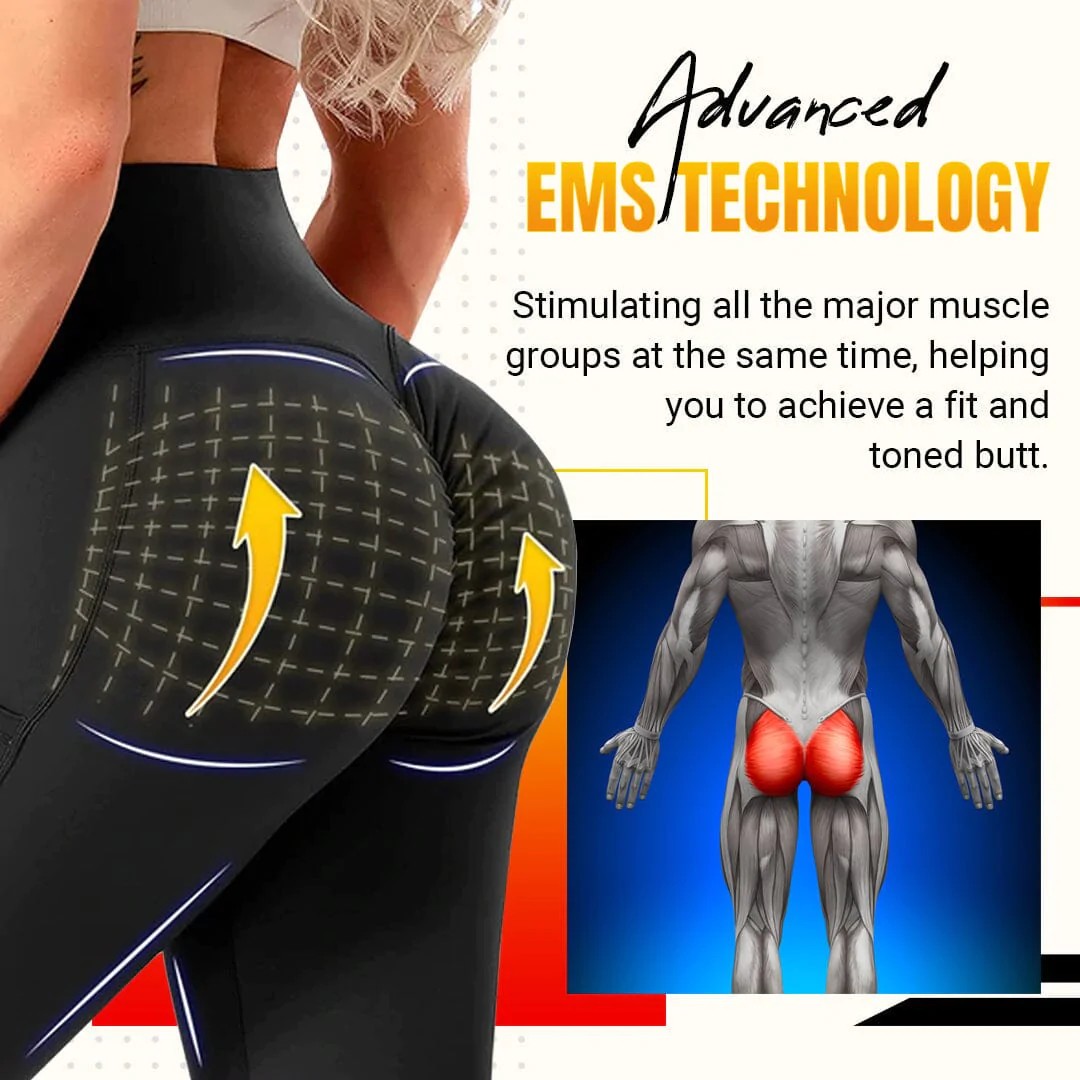 Advanced
EMS TECHNOLOGY

Stimulating all the major muscle groups at the same time, helping you to achieve a fit and toned butt.