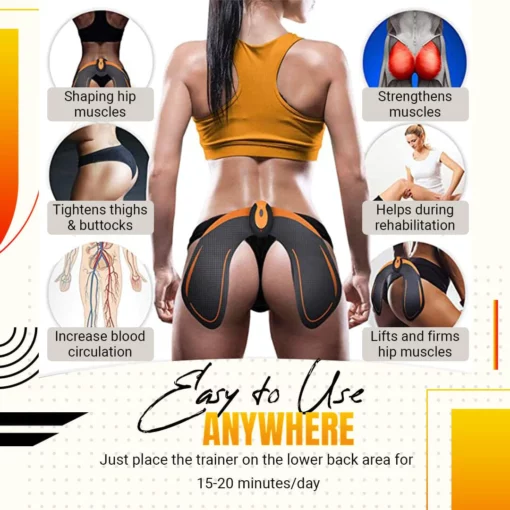 Shaping hip muscles

Tightens thighs & buttocks

Increase blood circulation

Strengthens muscles

Helps during rehabilitation

Lifts and firms hip muscles

Easy to Use
ANYWHERE

Just place the trainer on the lower back area for 15-20 minutes/day