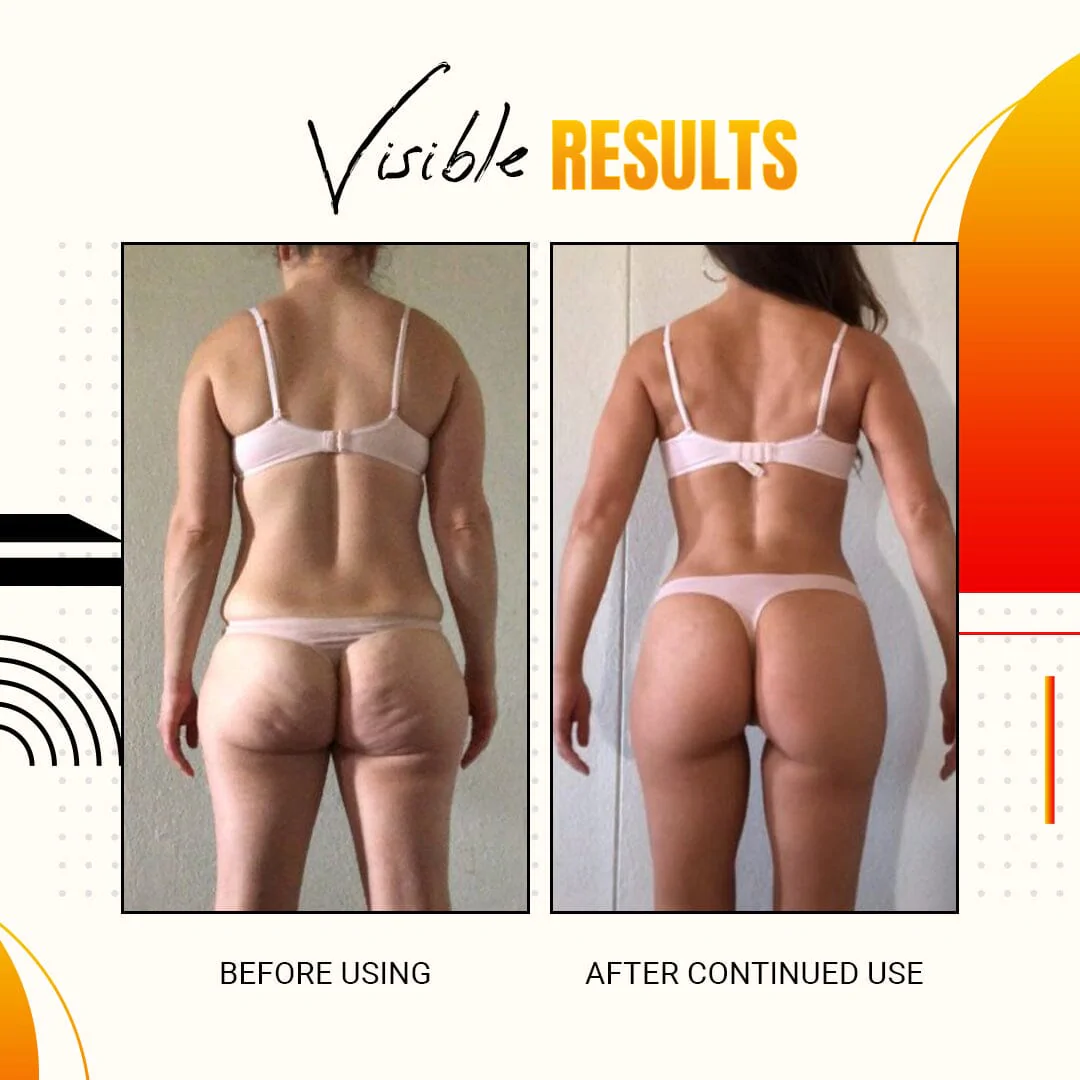 Visible RESULTS

BEFORE USING

AFTER CONTINUED USE