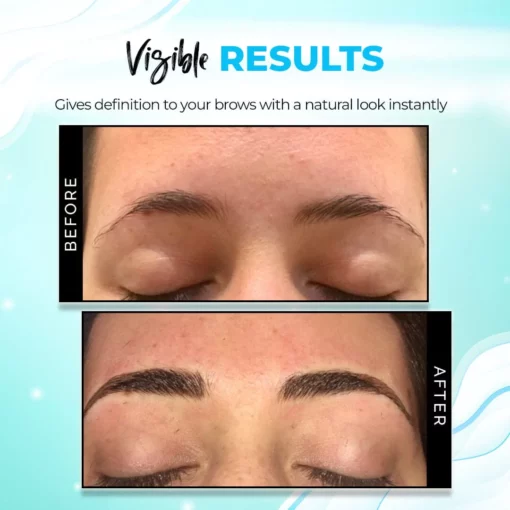 Visible RESULTS

Gives definition to your brows with a natural look instantly

BEFORE

AFTER