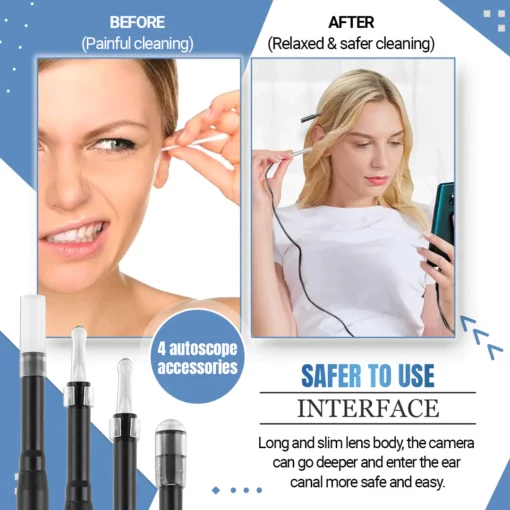 BEFORE
(Painful cleaning)

AFTER
(Relaxed & safer cleaning)

4 autoscope accessories

SAFER TO USE
INTERFACE

Long and slim lens body, the camera can go deeper and enter the ear canal more safe and easy.